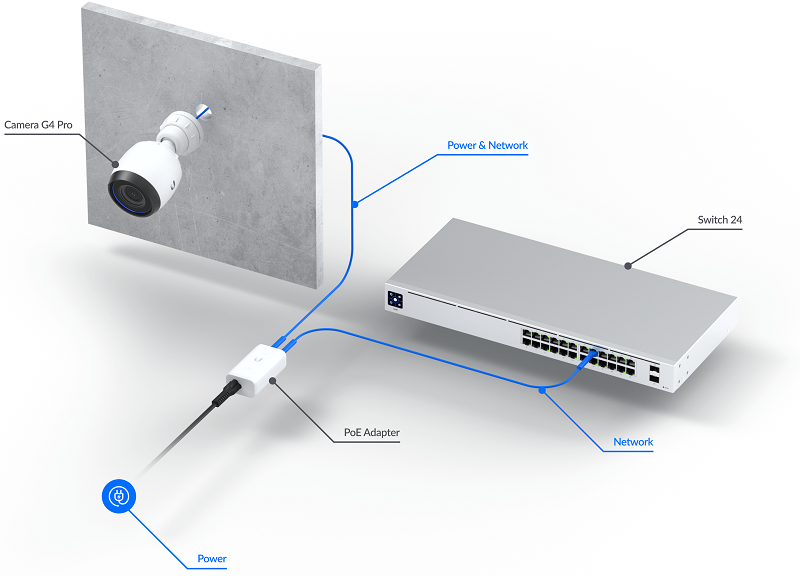 Camera G4 Pro

Power & Network

Switch 24

PoE Adapter

Network

Power